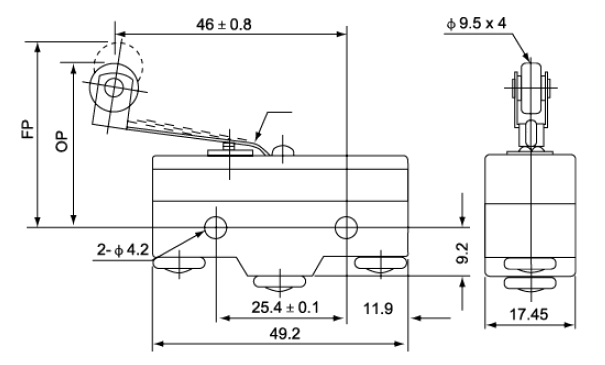 46 ± 0.8

ϕ 9.5 x 4

FP

OP

2- ϕ 4.2

9.2

25.4 ± 0.1

11.9

49.2

17.45