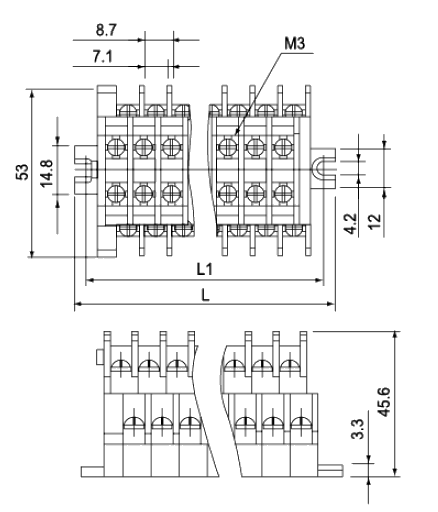 8.7

7.1

M3

53

14.8

4.2

12

L1

L

45.6

3.3